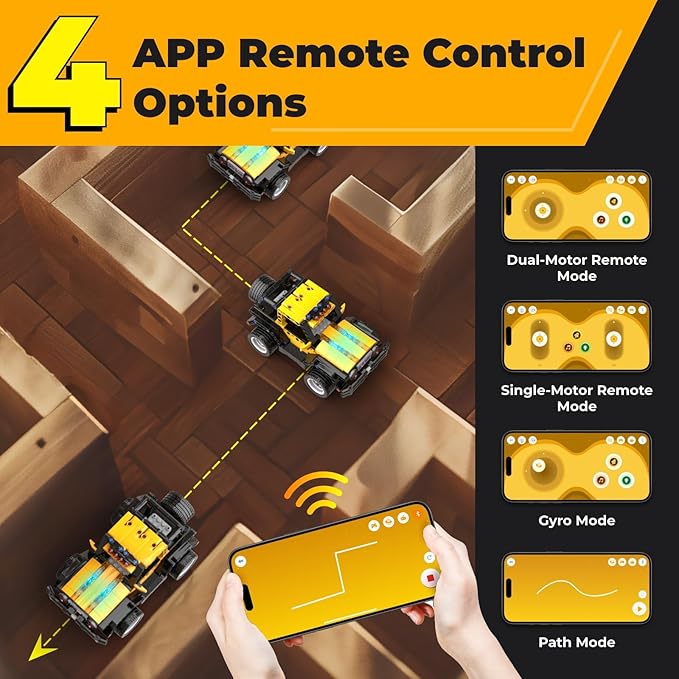 4 APP Remote Control Options

Dual-Motor Remote Mode

Single-Motor Remote Mode

Gyro Mode

Path Mode