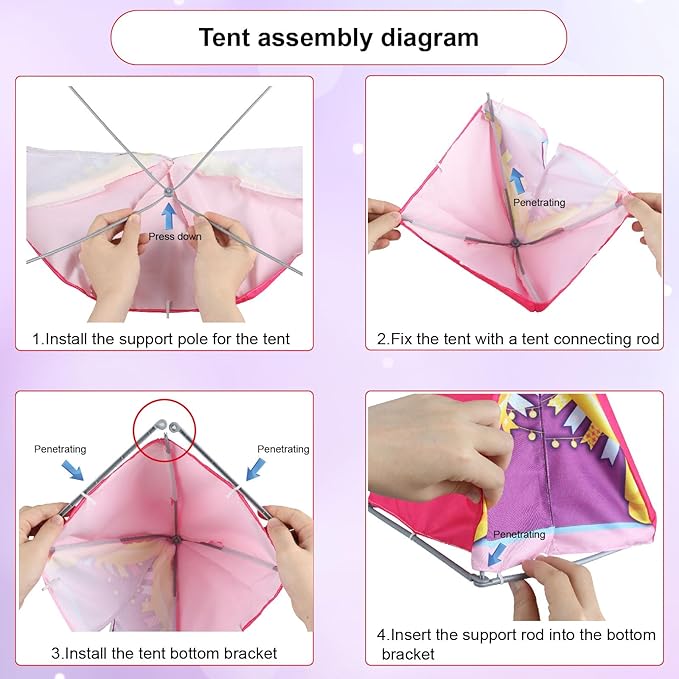 Tent assembly diagram

Press down

1.Install the support pole for the tent

Penetrating

2.Fix the tent with a tent connecting rod

Penetrating

Penetrating

3.Install the tent bottom bracket

Penetrating

4.Insert the support rod into the bottom bracket