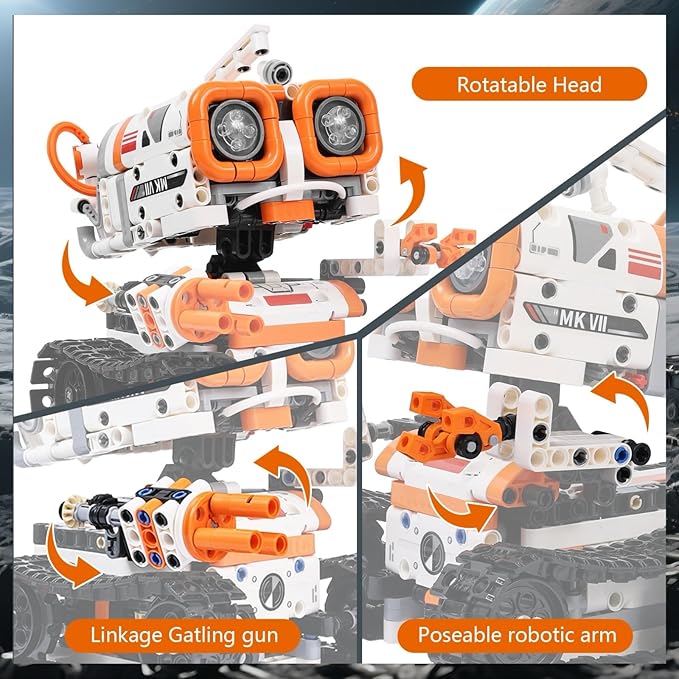 Rotatable Head

MK VII

MK VII

Linkage Gatling gun

Poseable robotic arm