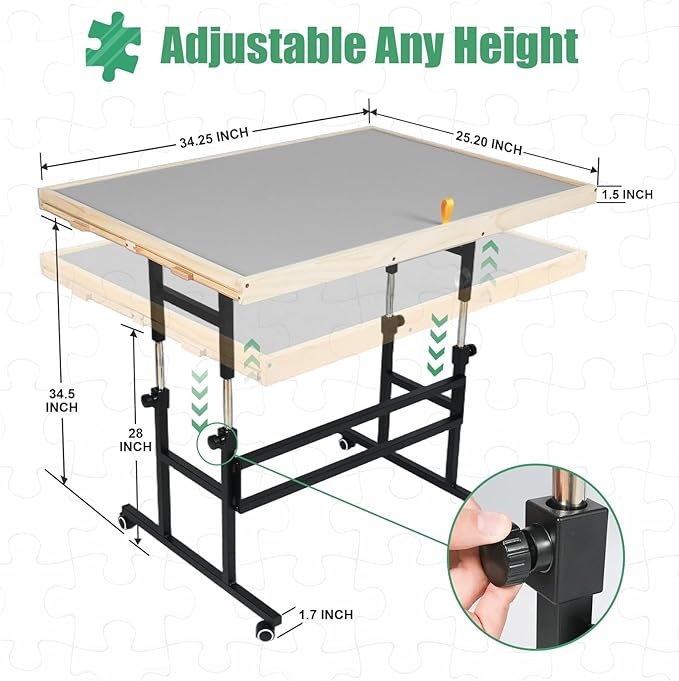 Adjustable Any Height

34.25 INCH

25.20 INCH

1.5 INCH

34.5 INCH

28 INCH

1.7 INCH