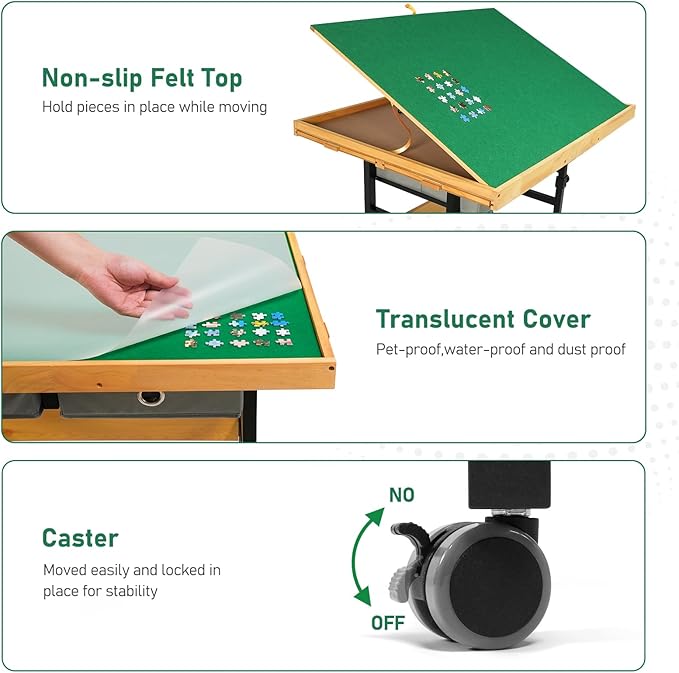 Non-slip Felt Top
Hold pieces in place while moving

Translucent Cover
Pet-proof,water-proof and dust proof

Caster
Moved easily and locked in place for stability

NO
OFF